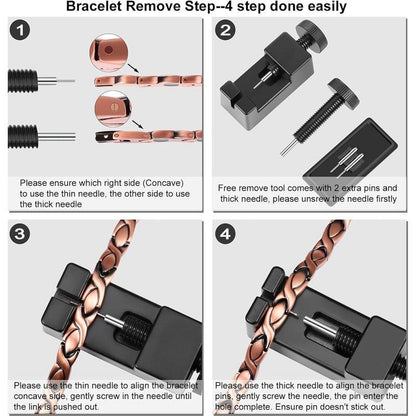 Bracelet Remove Step--4 step done easily

1

Please ensure which right side (Concave) to use the thin needle, the other side to use the thick needle

2

Free remove tool comes with 2 extra pins and thick needle, please unsrew the needle firstly

3

Please use the thin needle to align the bracelet concave side, gently screw in the needle until the link is pushed out.

4

Please use the thick needle to align the bracelet pins, gently screw the needle, the pin enter the hole complete. Ensure pin doesn't stick out.